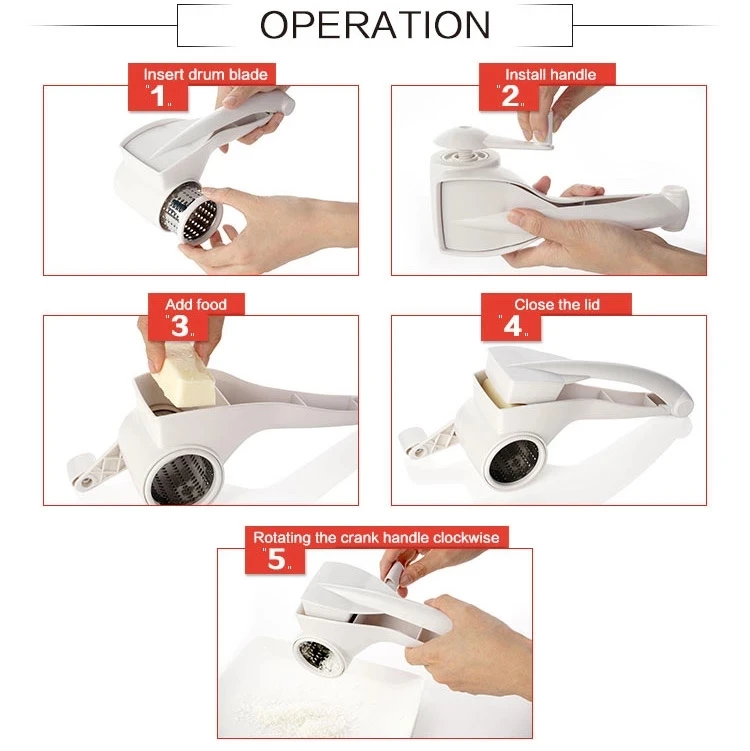 OPERATION

Insert drum blade
"1"

Install handle
"2"

Add food
"3"

Close the lid
"4"

Rotating the crank handle clockwise
"5"