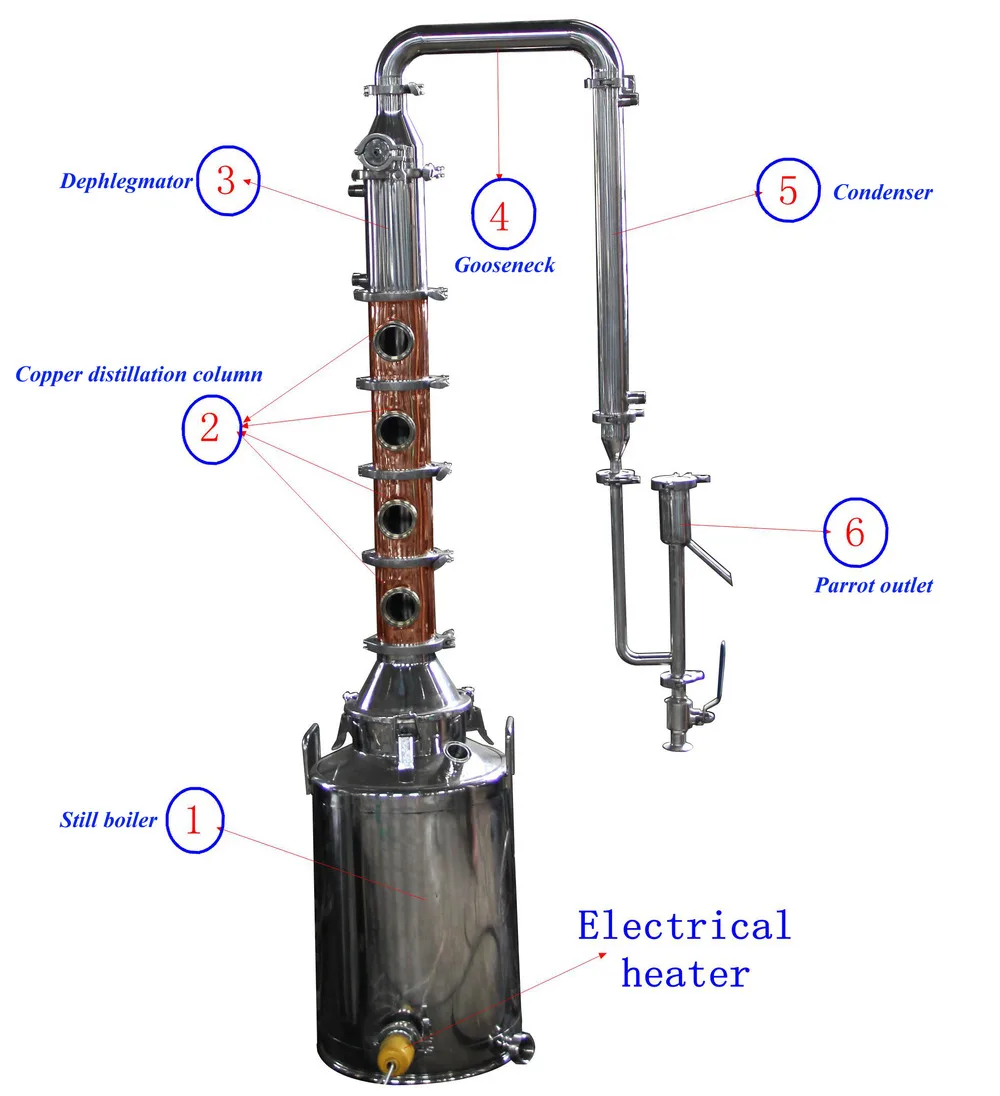 Dephlegmator 3

4
Gooseneck

5 Condenser

Copper distillation column
2

6
Parrot outlet

Still boiler 1

Electrical heater