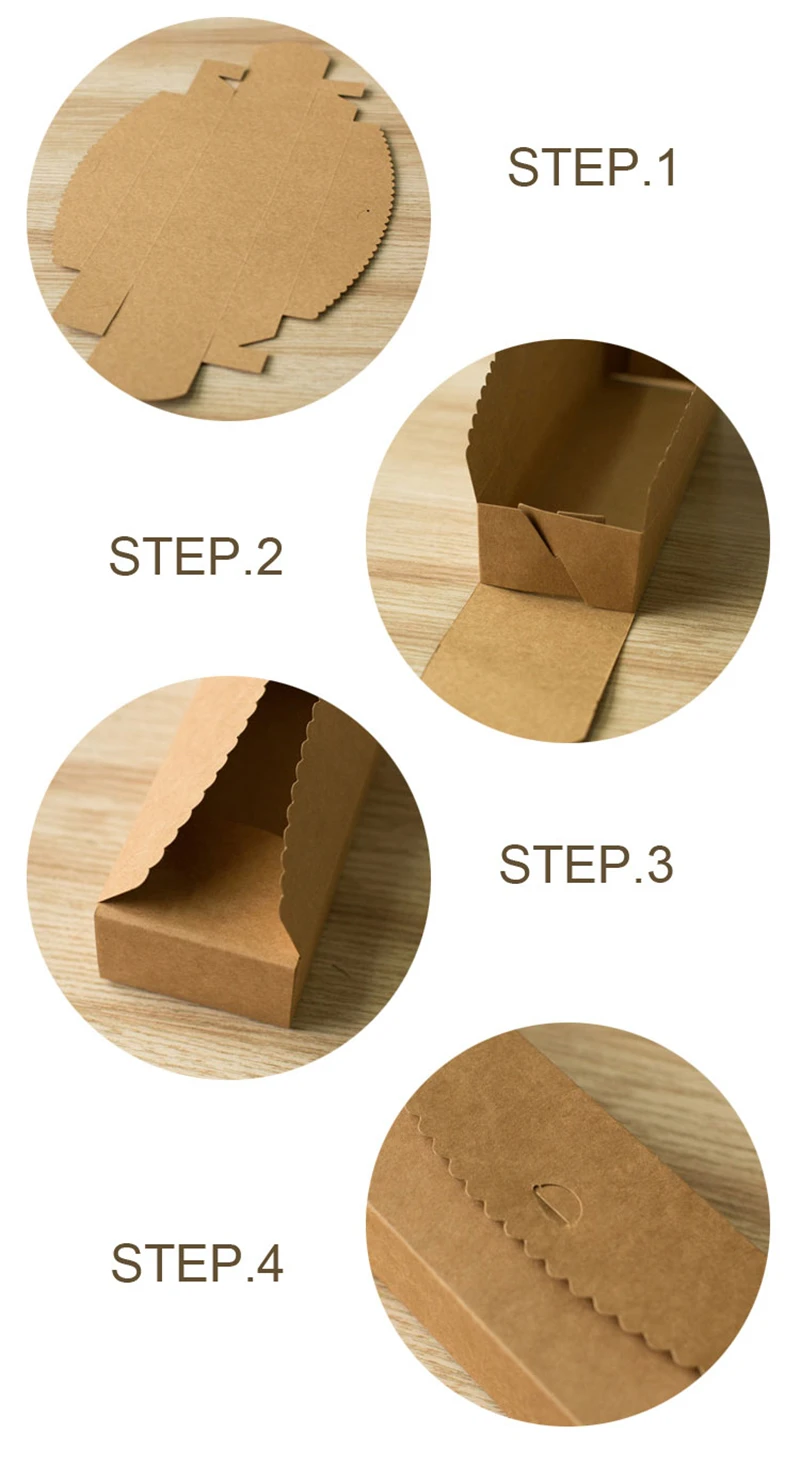 STEP.1

STEP.2

STEP.3

STEP.4