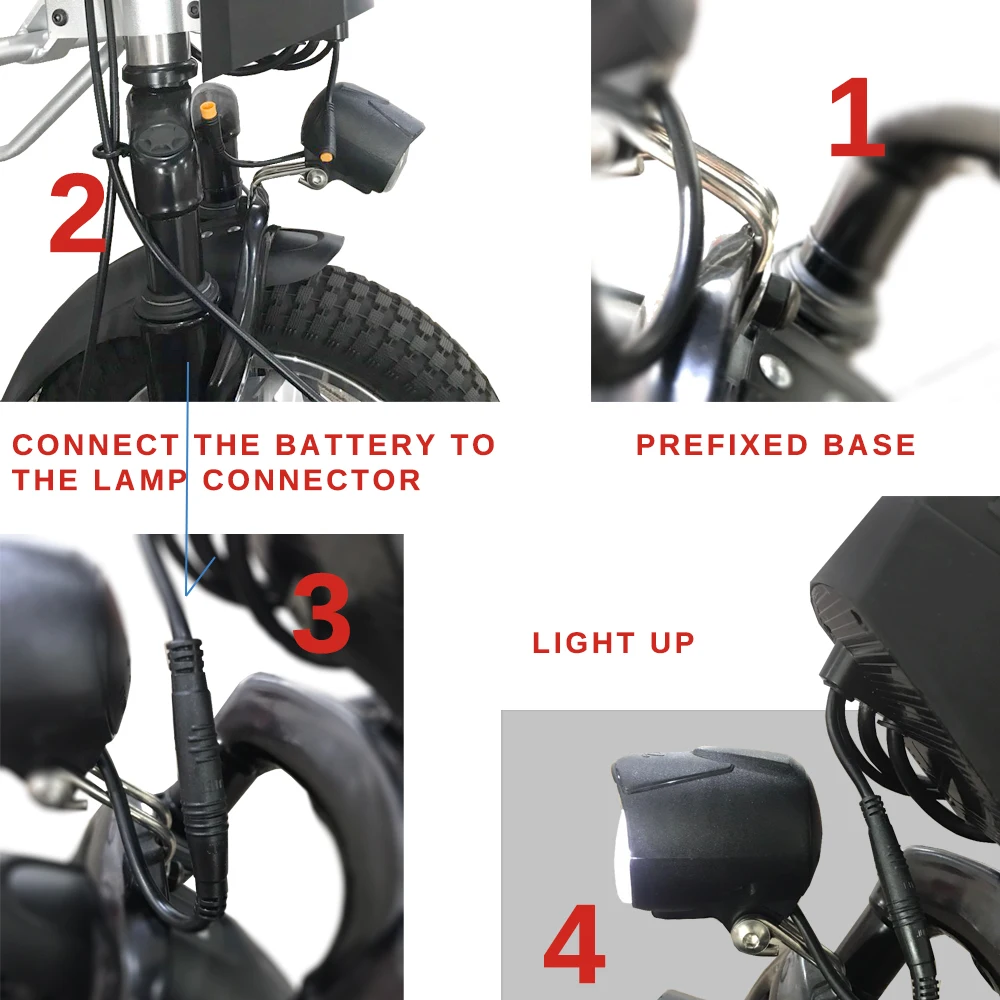 2

1

CONNECT THE BATTERY TO THE LAMP CONNECTOR

PREFIXED BASE

3

LIGHT UP

4