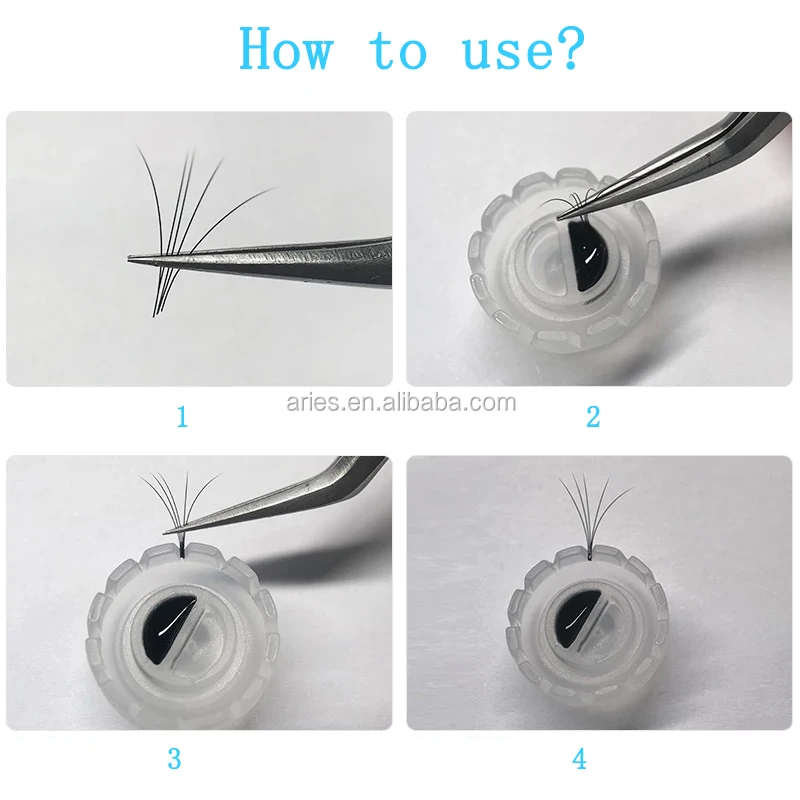 How to use?

1

aries.en.alibaba.com

2

3

4