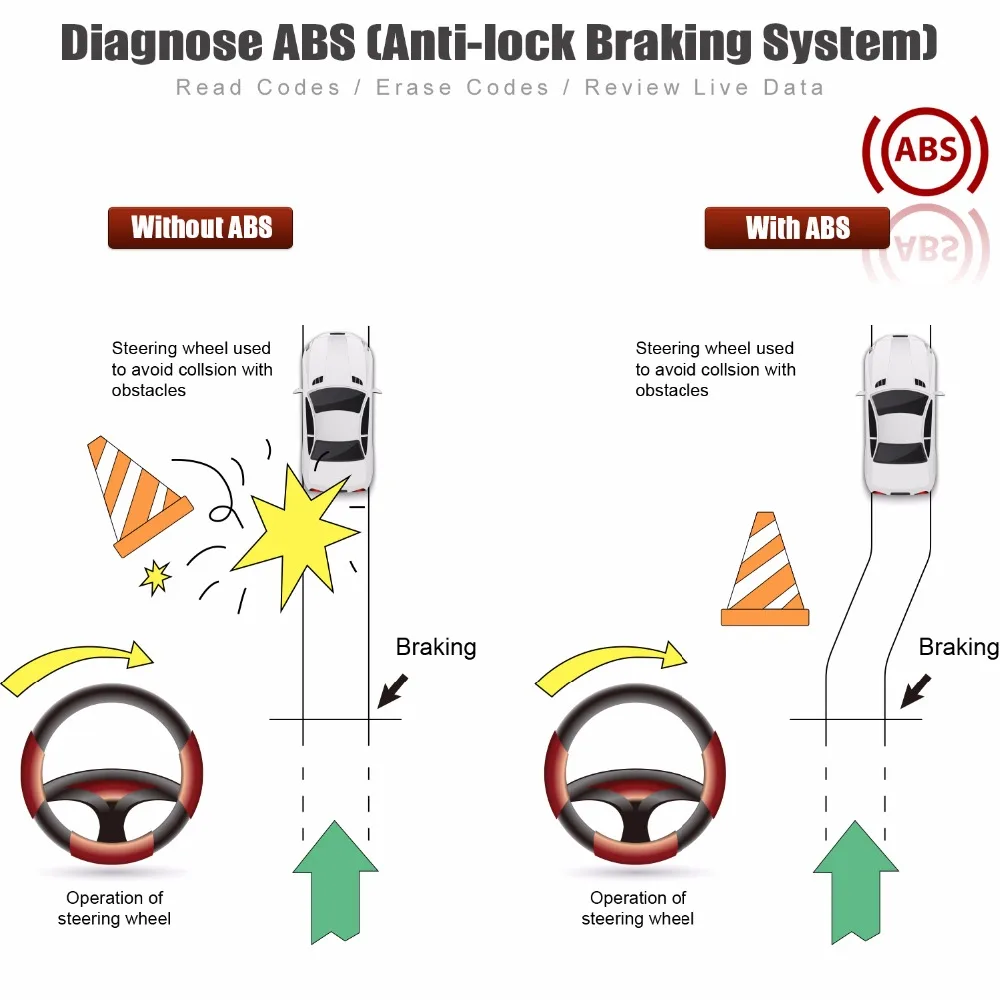 Diagnose ABS (Anti-lock Braking System)
Read Codes / Erase Codes / Review Live Data

ABS

Without ABS

Steering wheel used to avoid collsion with obstacles

Braking

Operation of steering wheel

With ABS

Steering wheel used to avoid collsion with obstacles

Braking

Operation of steering wheel