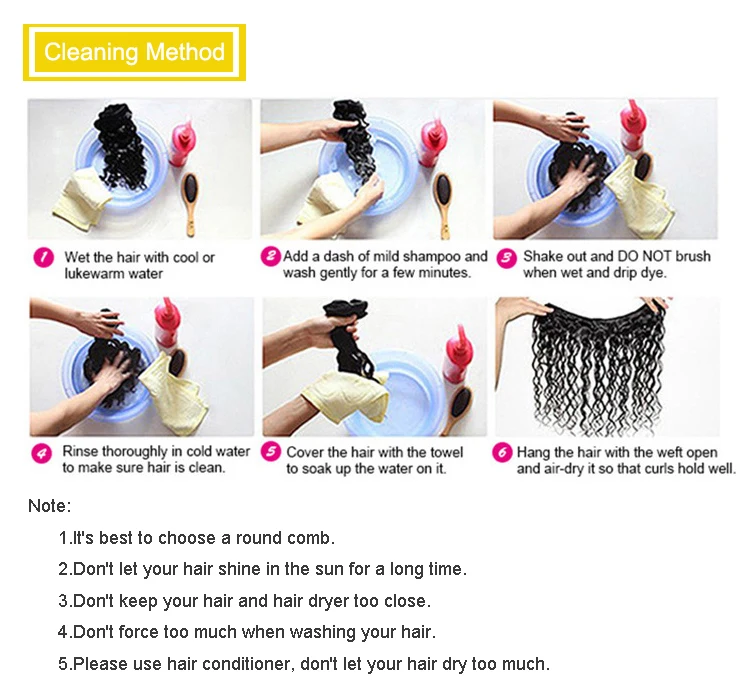 Cleaning Method

1 Wet the hair with cool or lukewarm water

2 Add a dash of mild shampoo and wash gently for a few minutes.

3 Shake out and DO NOT brush when wet and drip dye.

4 Rinse thoroughly in cold water to make sure hair is clean.

5 Cover the hair with the towel to soak up the water on it.

6 Hang the hair with the weft open and air-dry it so that curls hold well.

Note:

1.It's best to choose a round comb.

2.Don't let your hair shine in the sun for a long time.

3.Don't keep your hair and hair dryer too close.

4.Don't force too much when washing your hair.

5.Please use hair conditioner, don't let your hair dry too much.