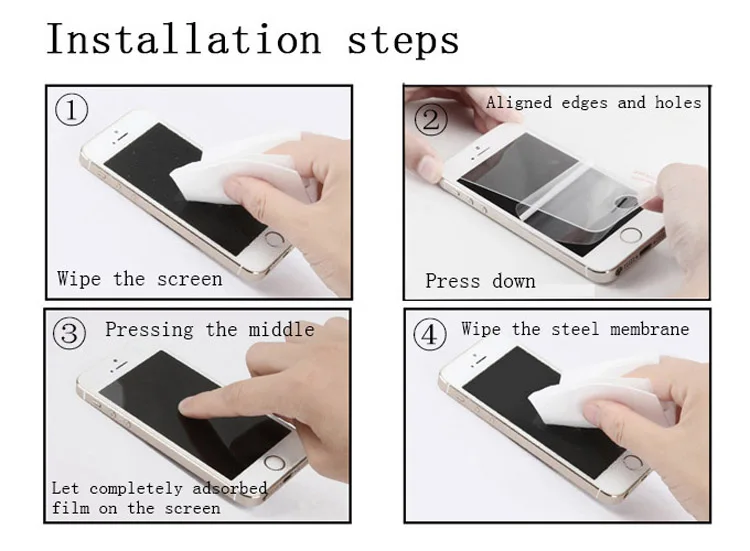 Installation steps

①

Wipe the screen

② Aligned edges and holes

Press down

③ Pressing the middle

Let completely adsorbed film on the screen

④ Wipe the steel membrane