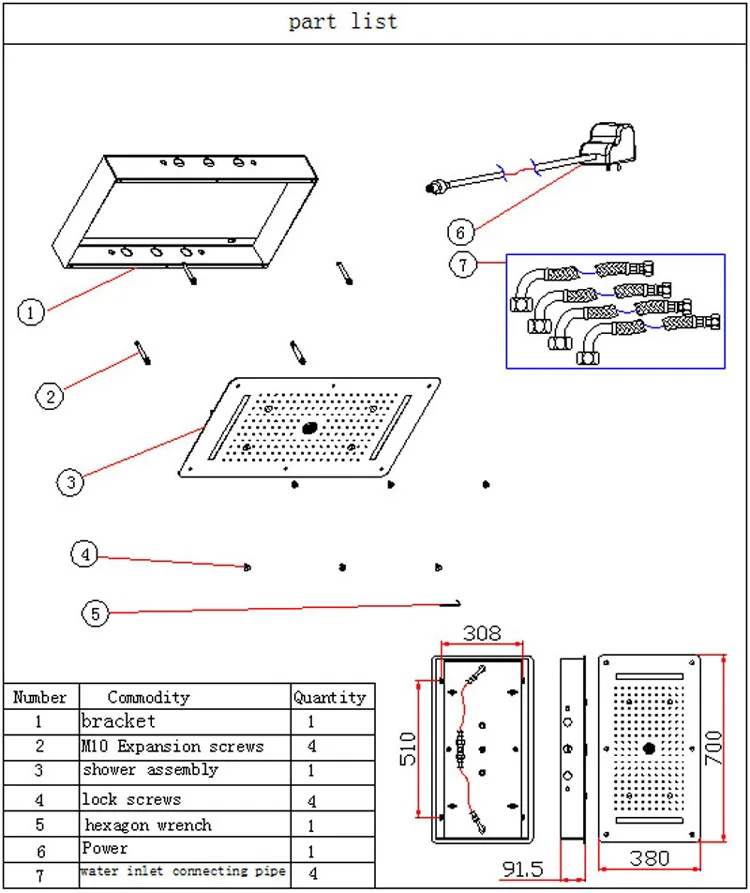 part list

1
2
3
4
5
6
7

| Number | Commodity | Quantity |
|---|---|---|
| 1 | bracket | 1 |
| 2 | M10 Expansion screws | 4 |
| 3 | shower assembly | 1 |
| 4 | lock screws | 4 |
| 5 | hexagon wrench | 1 |
| 6 | Power | 1 |
| 7 | water inlet connecting pipe | 4 |

308
510
700
91.5
380