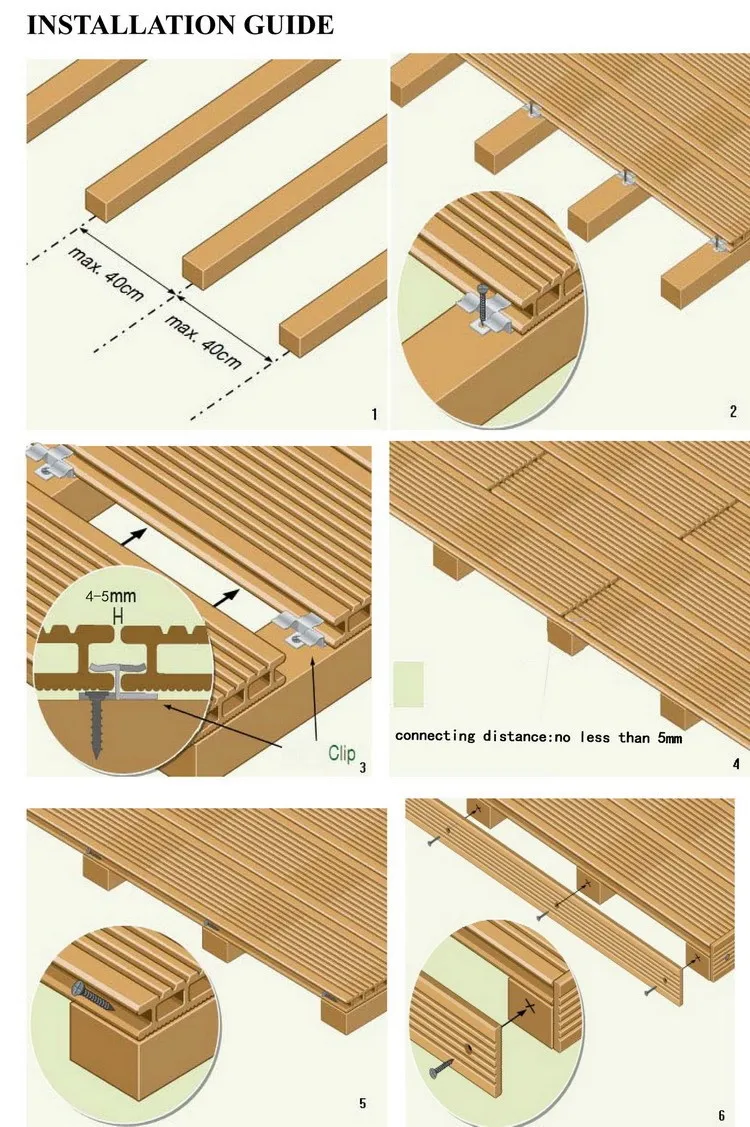 INSTALLATION GUIDE

max. 40cm
max. 40cm
1

2

4-5mm
H
Clip
3

connecting distance:no less than 5mm
4

5

6