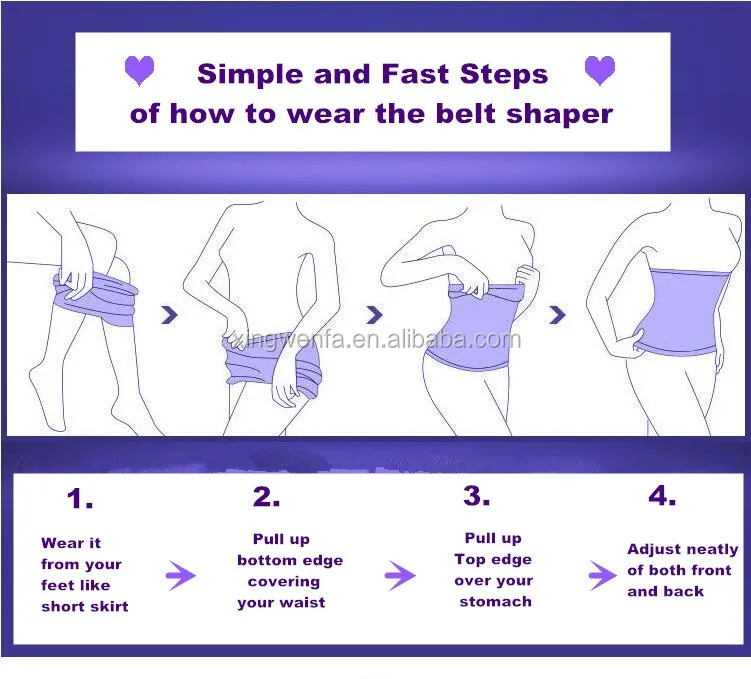 Simple and Fast Steps
of how to wear the belt shaper

xingwenfa.en.alibaba.com

1.

Wear it from your feet like short skirt

2.

Pull up bottom edge covering your waist

3.

Pull up Top edge over your stomach

4.

Adjust neatly of both front and back