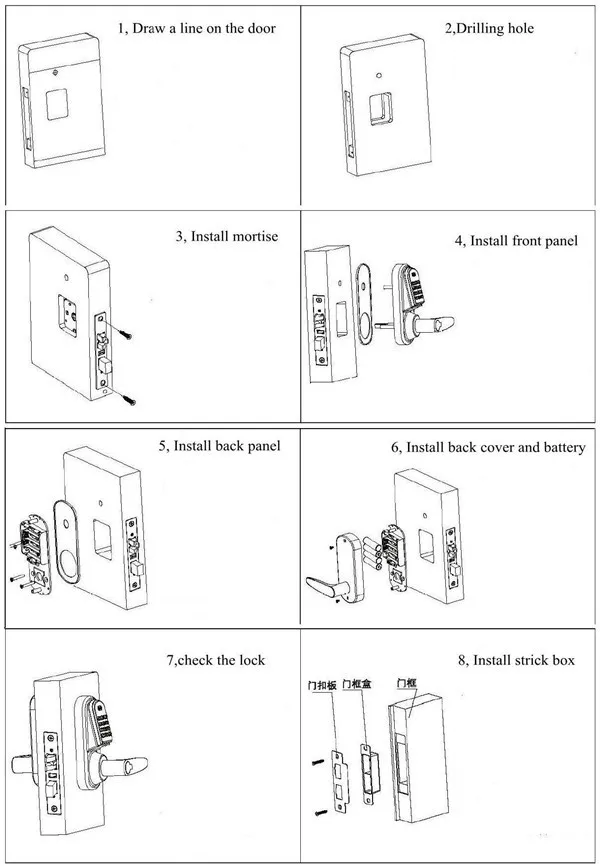 1, Draw a line on the door

2,Drilling hole

3, Install mortise

4, Install front panel

5, Install back panel

6, Install back cover and battery

7,check the lock

8, Install strick box

门扣板 门框盒 门框