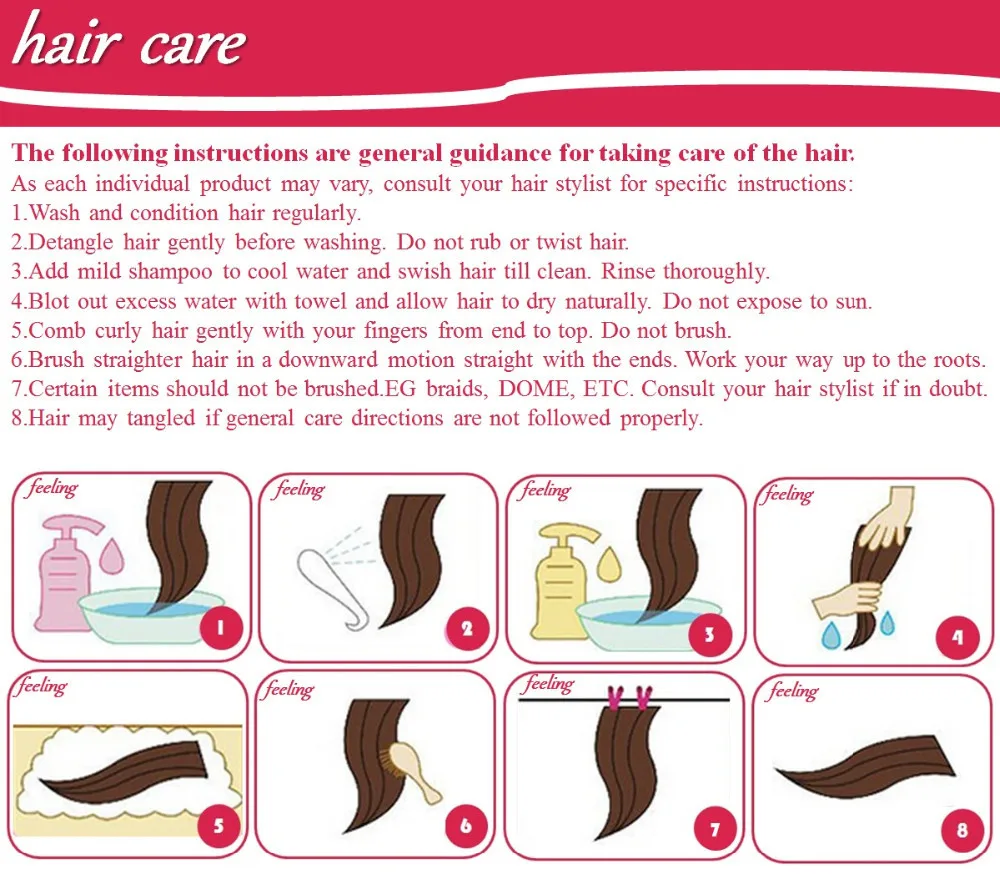 hair care

The following instructions are general guidance for taking care of the hair.
As each individual product may vary, consult your hair stylist for specific instructions:
1.Wash and condition hair regularly.
2.Detangle hair gently before washing. Do not rub or twist hair.
3.Add mild shampoo to cool water and swish hair till clean. Rinse thoroughly.
4.Blot out excess water with towel and allow hair to dry naturally. Do not expose to sun.
5.Comb curly hair gently with your fingers from end to top. Do not brush.
6.Brush straighter hair in a downward motion straight with the ends. Work your way up to the roots.
7.Certain items should not be brushed.EG braids, DOME, ETC. Consult your hair stylist if in doubt.
8.Hair may tangled if general care directions are not followed properly.

feeling
1

feeling
2

feeling
3

feeling
4

feeling
5

feeling
6

feeling
7

feeling
8