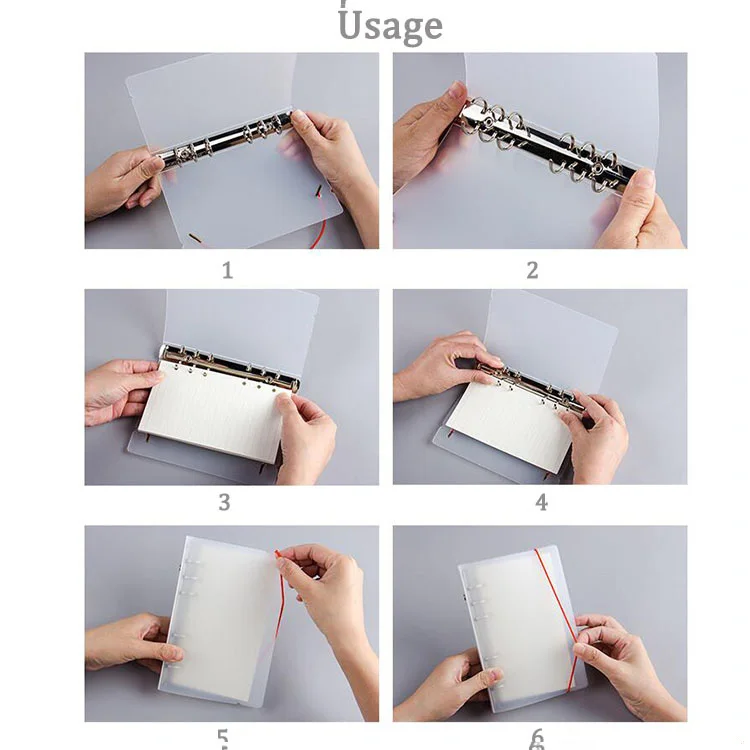 Usage

1

2

3

4

5

6