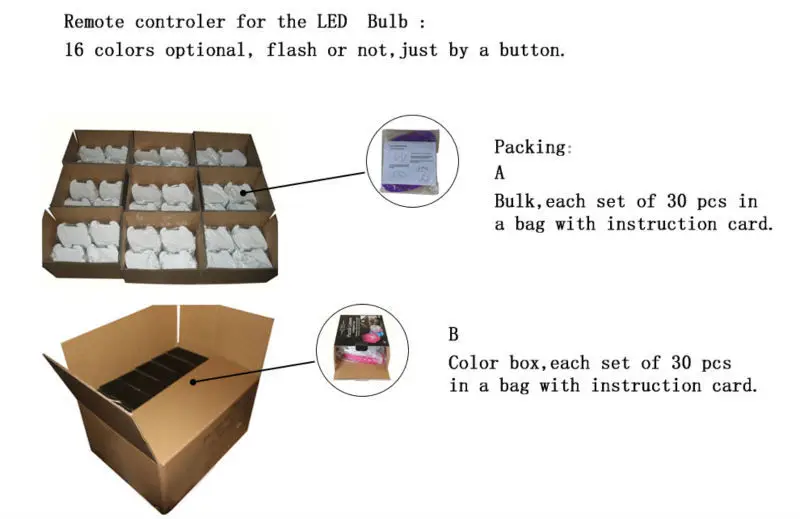 Remote controler for the LED Bulb :
16 colors optional, flash or not,just by a button.

Packing:
A
Bulk,each set of 30 pcs in a bag with instruction card.

B
Color box,each set of 30 pcs in a bag with instruction card.