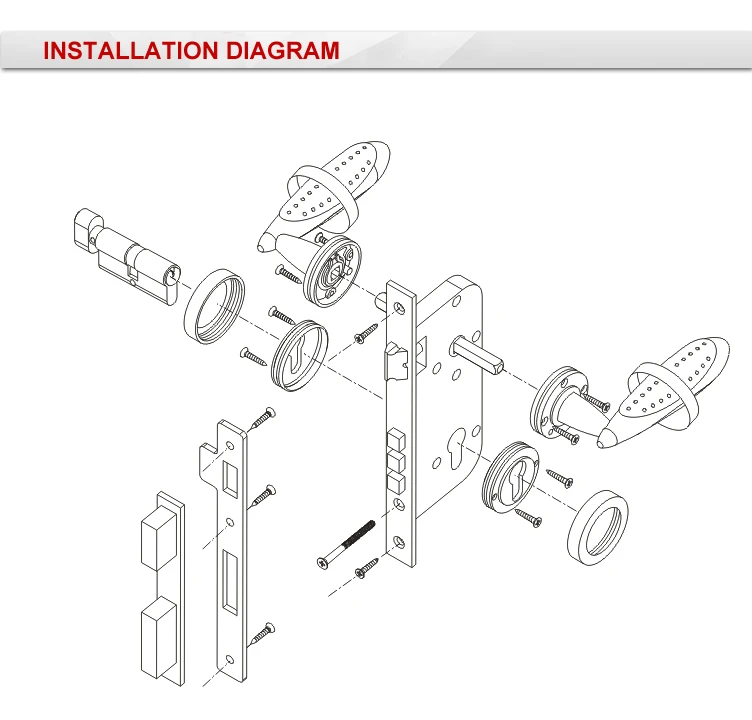 INSTALLATION DIAGRAM