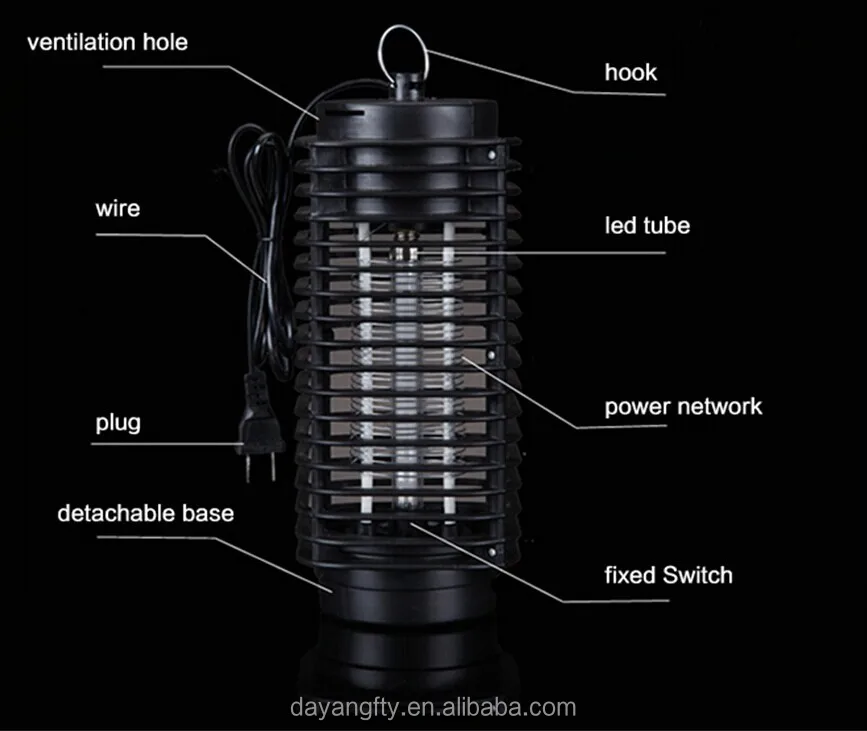 ventilation hole

hook

wire

led tube

power network

plug

detachable base

fixed Switch

dayangfty.en.alibaba.com