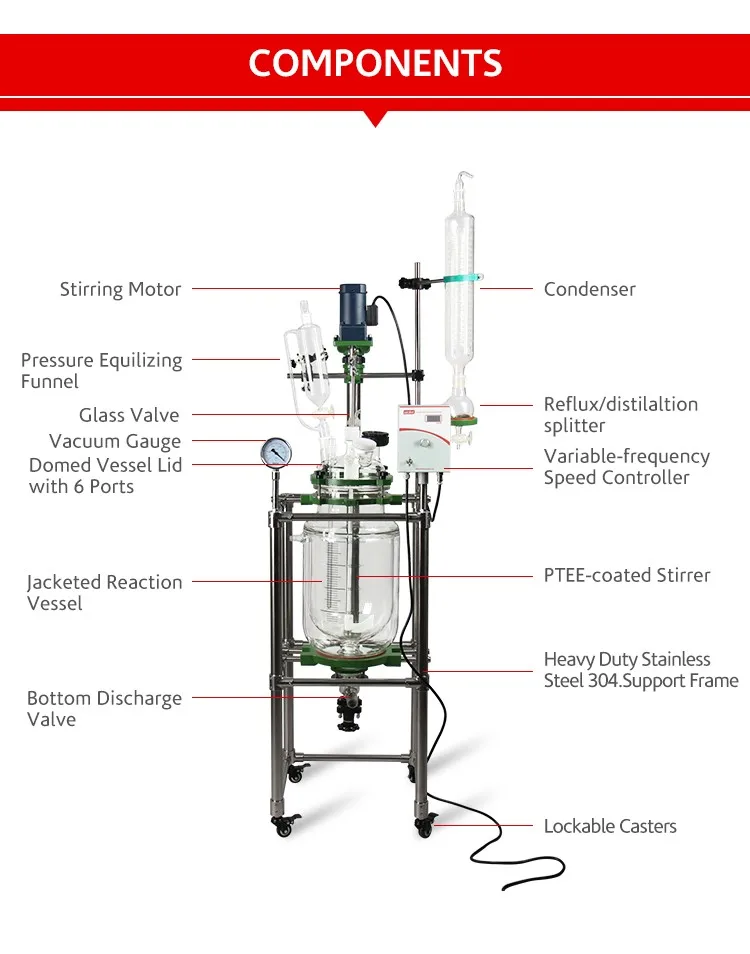 COMPONENTS

Stirring Motor

Pressure Equilizing Funnel

Glass Valve

Vacuum Gauge

Domed Vessel Lid with 6 Ports

Jacketed Reaction Vessel

Bottom Discharge Valve

Condenser

Reflux/distilaltion splitter

Variable-frequency Speed Controller

PTEE-coated Stirrer

Heavy Duty Stainless Steel 304.Support Frame

Lockable Casters