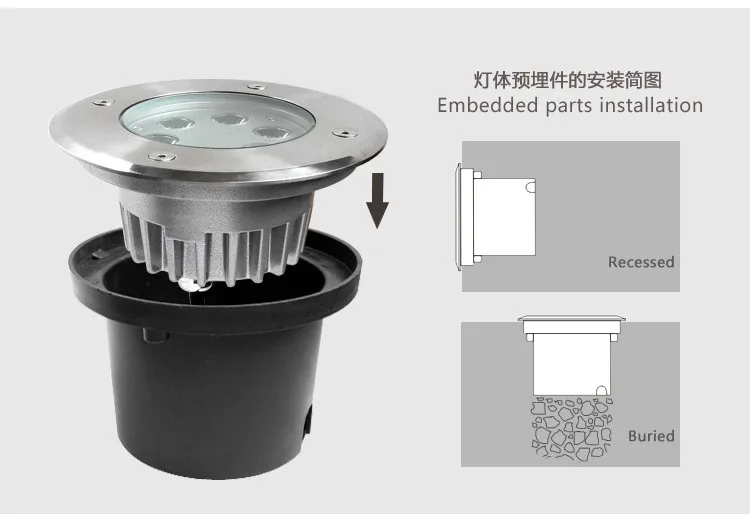 灯体预埋件的安装简图
Embedded parts installation

Recessed

Buried