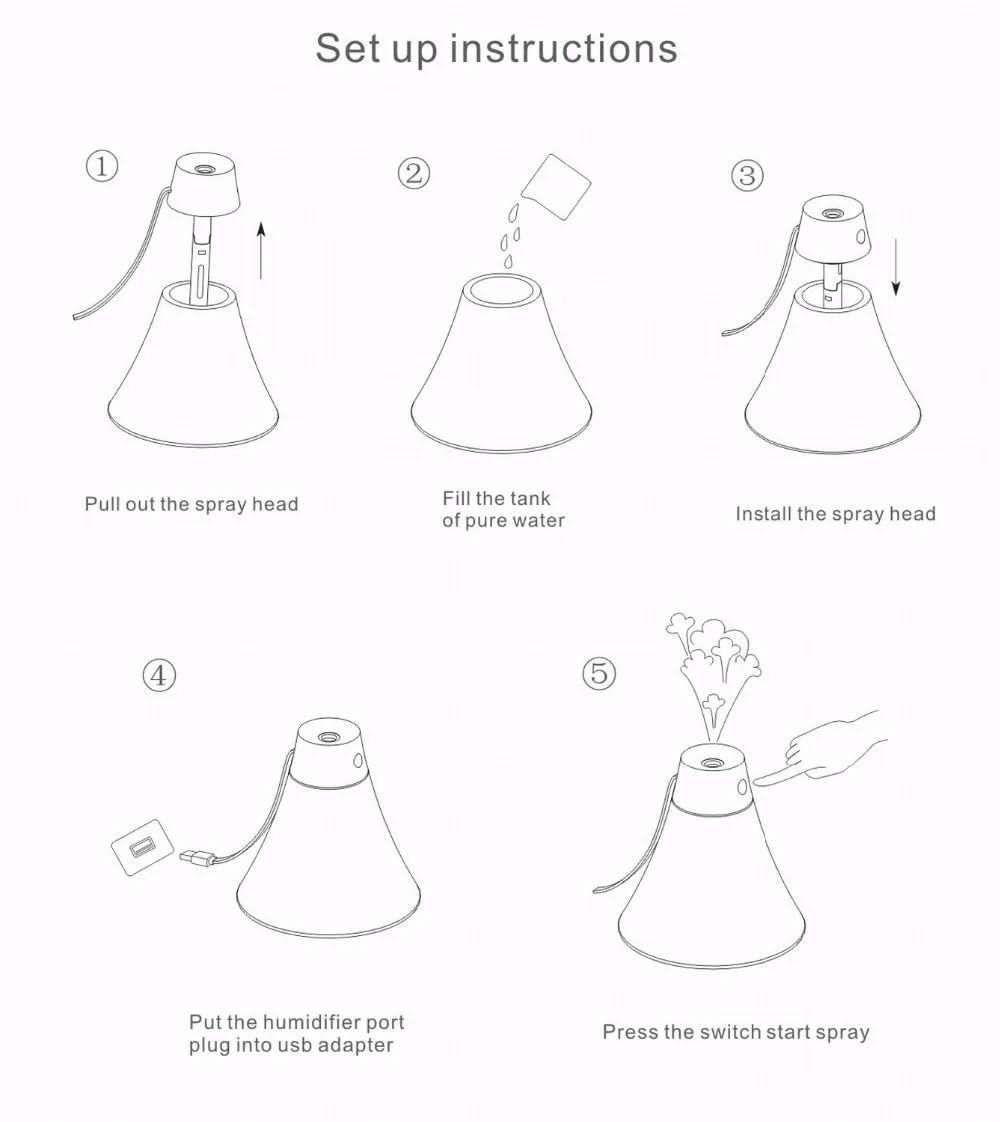 Set up instructions

①

Pull out the spray head

②

Fill the tank of pure water

③

Install the spray head

④

Put the humidifier port plug into usb adapter

⑤

Press the switch start spray