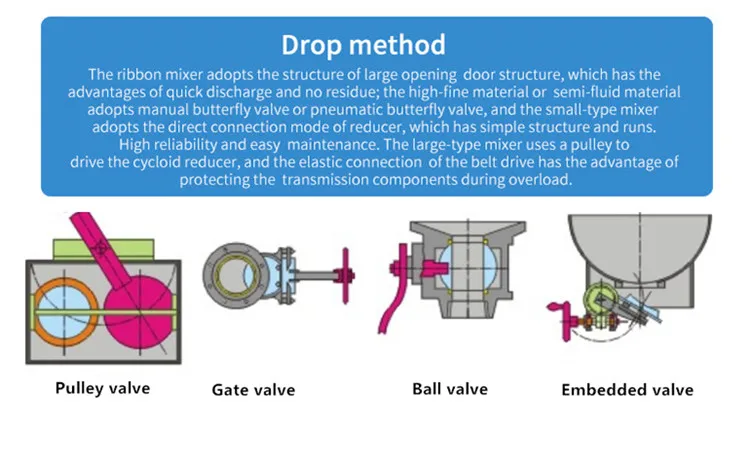 Drop method

The ribbon mixer adopts the structure of large opening door structure, which has the advantages of quick discharge and no residue; the high-fine material or semi-fluid material adopts manual butterfly valve or pneumatic butterfly valve, and the small-type mixer adopts the direct connection mode of reducer, which has simple structure and runs. High reliability and easy maintenance. The large-type mixer uses a pulley to drive the cycloid reducer, and the elastic connection of the belt drive has the advantage of protecting the transmission components during overload.

Pulley valve

Gate valve

Ball valve

Embedded valve