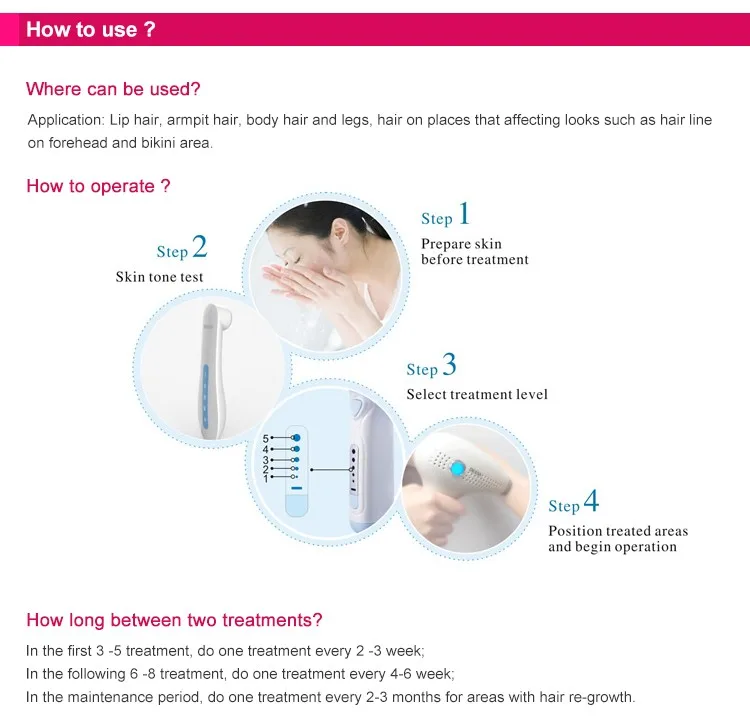 How to use ?

Where can be used?

Application: Lip hair, armpit hair, body hair and legs, hair on places that affecting looks such as hair line on forehead and bikini area.

How to operate ?

Step 1
Prepare skin before treatment

Step 2
Skin tone test

Step 3
Select treatment level

5
4
3
2
1

Step 4
Position treated areas and begin operation

How long between two treatments?

In the first 3 -5 treatment, do one treatment every 2 -3 week;
In the following 6 -8 treatment, do one treatment every 4-6 week;
In the maintenance period, do one treatment every 2-3 months for areas with hair re-growth.