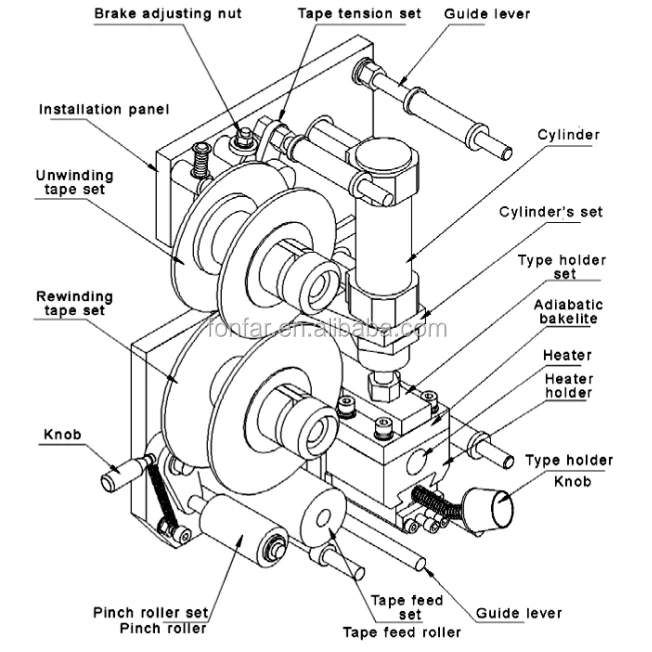 Brake adjusting nut
Tape tension set
Guide lever
Installation panel
Cylinder
Unwinding tape set
Cylinder's set
Type holder set
Rewinding tape set
Adiabatic bakelite
fonfar.en.alibaba.com
Heater
Heater holder
Knob
Type holder
Knob
Pinch roller set
Pinch roller
Tape feed set
Tape feed roller
Guide lever