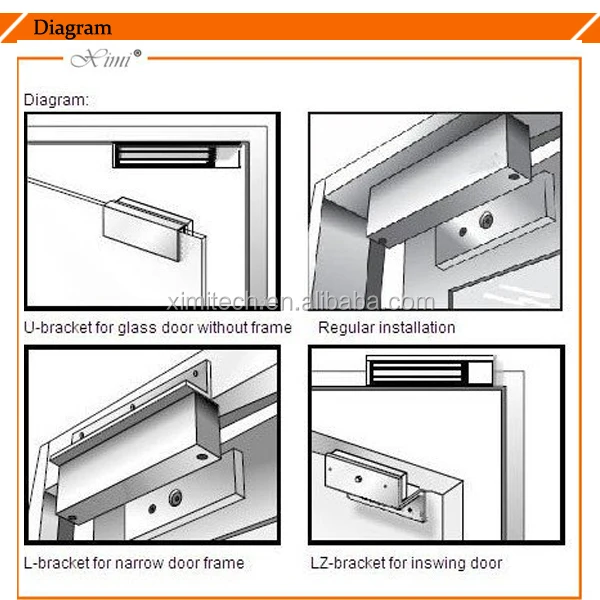 Diagram

Ximi®

Diagram:

ximitech.en.alibaba.com

U-bracket for glass door without frame

Regular installation

L-bracket for narrow door frame

LZ-bracket for inswing door