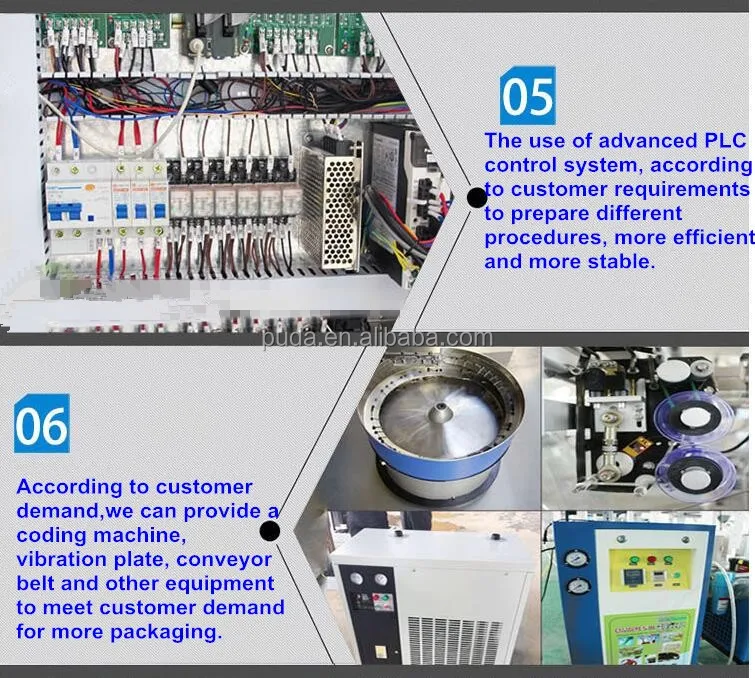 05

The use of advanced PLC control system, according to customer requirements to prepare different procedures, more efficient and more stable.

puda.en.alibaba.com

06

According to customer demand,we can provide a coding machine, vibration plate, conveyor belt and other equipment to meet customer demand for more packaging.