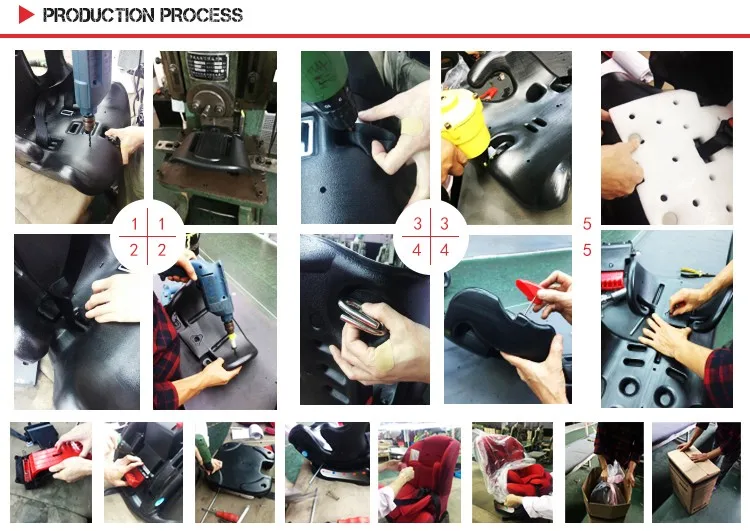 PRODUCTION PROCESS

1 1
2 2

3 3
4 4

5
5