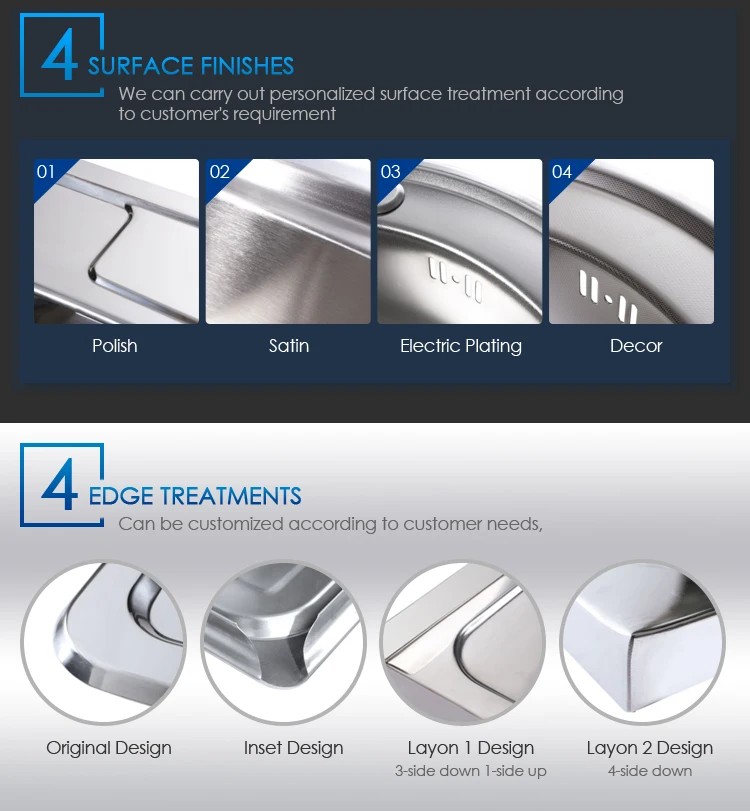 4 SURFACE FINISHES
We can carry out personalized surface treatment according to customer's requirement

01
Polish

02
Satin

03
Electric Plating

04
Decor

4 EDGE TREATMENTS
Can be customized according to customer needs,

Original Design

Inset Design

Layon 1 Design
3-side down 1-side up

Layon 2 Design
4-side down