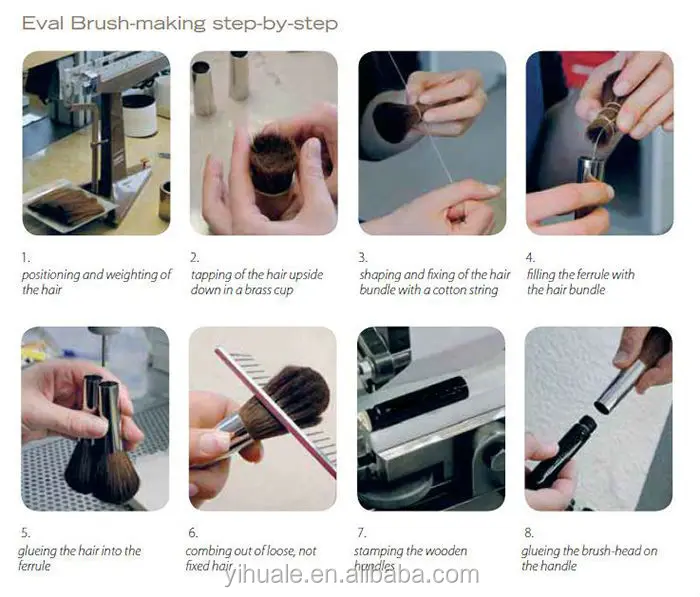 Eval Brush-making step-by-step

1.
positioning and weighting of the hair

2.
tapping of the hair upside down in a brass cup

3.
shaping and fixing of the hair bundle with a cotton string

4.
filling the ferrule with the hair bundle

5.
glueing the hair into the ferrule

6.
combing out of loose, not fixed hair

7.
stamping the wooden handles

8.
glueing the brush-head on the handle

yihuale.en.alibaba.com