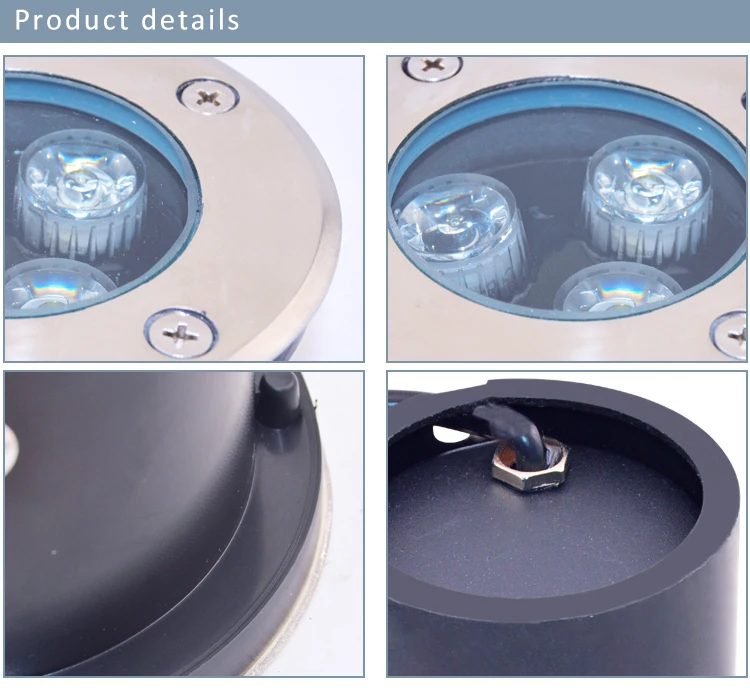 Product details