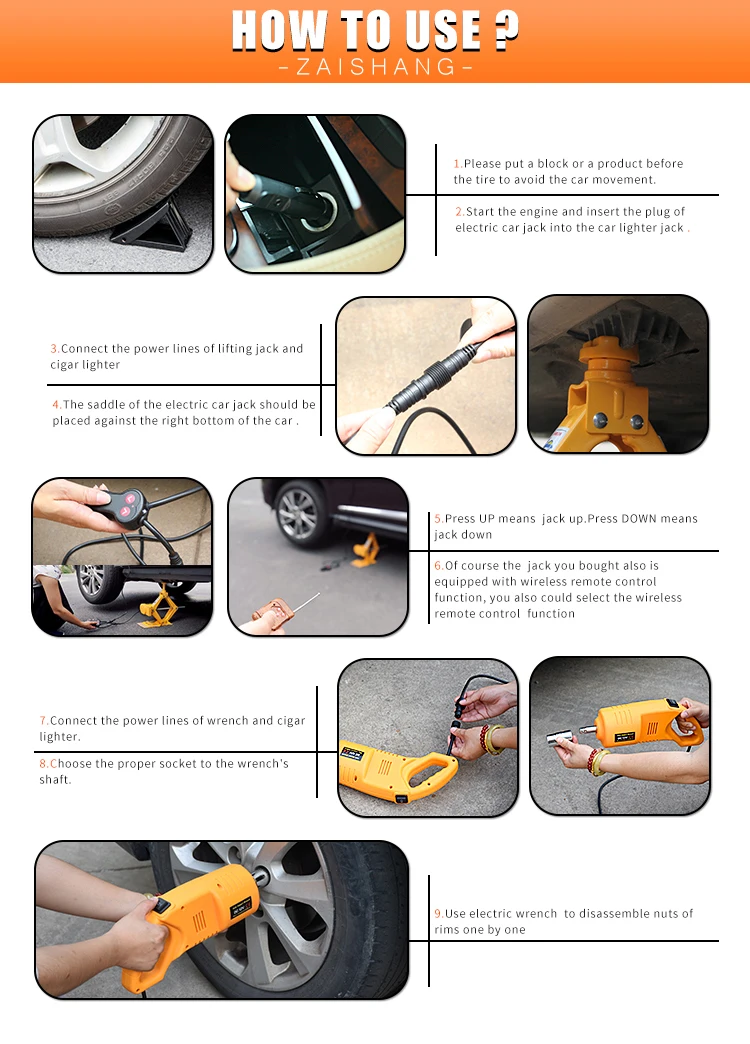 HOW TO USE ?
-ZAISHANG-

1.Please put a block or a product before the tire to avoid the car movement.

2.Start the engine and insert the plug of electric car jack into the car lighter jack .

3.Connect the power lines of lifting jack and cigar lighter

4.The saddle of the electric car jack should be placed against the right bottom of the car .

5.Press UP means jack up.Press DOWN means jack down

6.Of course the jack you bought also is equipped with wireless remote control function, you also could select the wireless remote control function

7.Connect the power lines of wrench and cigar lighter.

8.Choose the proper socket to the wrench's shaft.

9.Use electric wrench to disassemble nuts of rims one by one