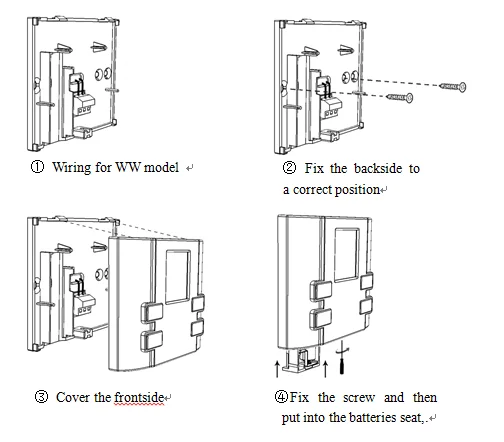 ① Wiring for WW model

② Fix the backside to a correct position

③ Cover the frontside

④Fix the screw and then put into the batteries seat,.