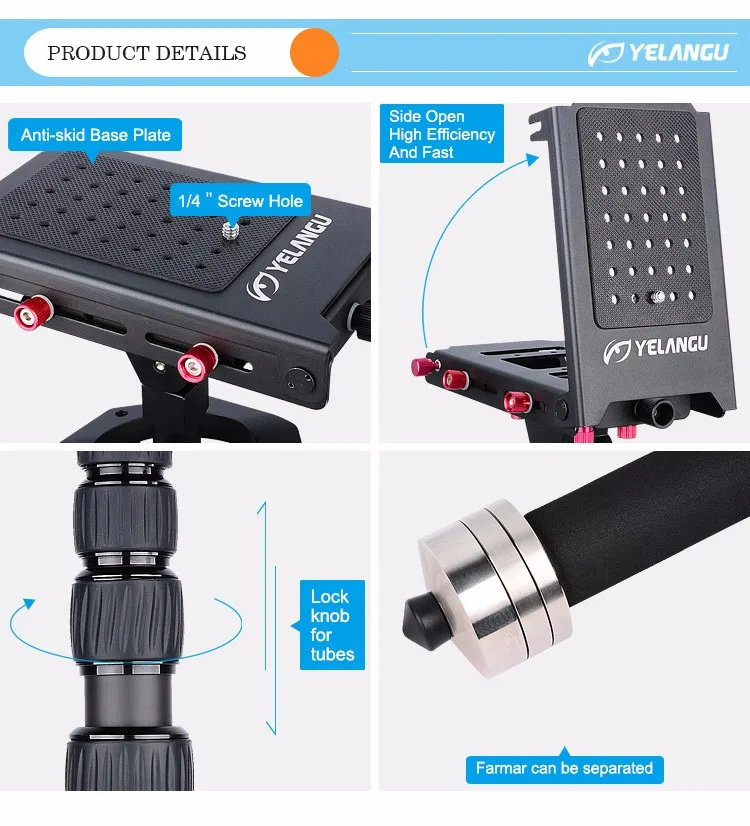 PRODUCT DETAILS

YELANGU

Anti-skid Base Plate

1/4 " Screw Hole

YELANGU

Side Open
High Efficiency
And Fast

YELANGU

Lock knob for tubes

Farmar can be separated