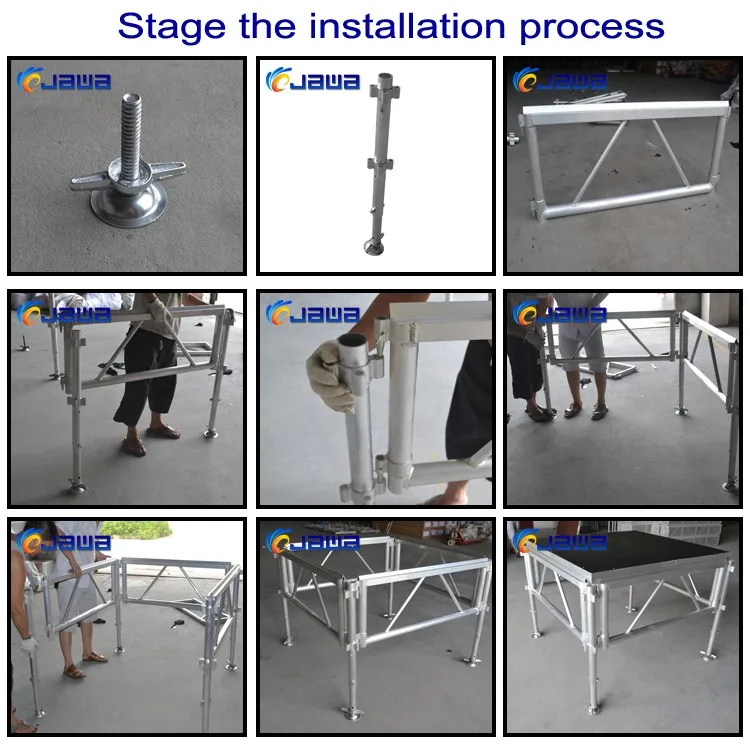 Stage the installation process

JAWA

JAWA

JAWA

JAWA

JAWA

JAWA

JAWA

JAWA

JAWA