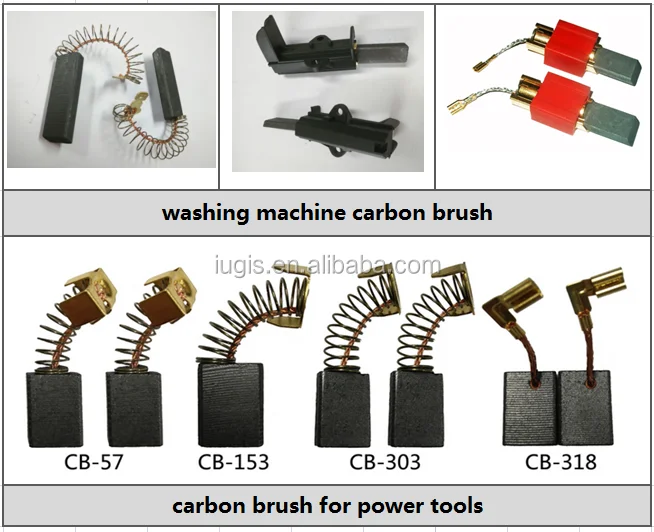 washing machine carbon brush

iugis.en.alibaba.com

CB-57 CB-153 CB-303 CB-318

carbon brush for power tools