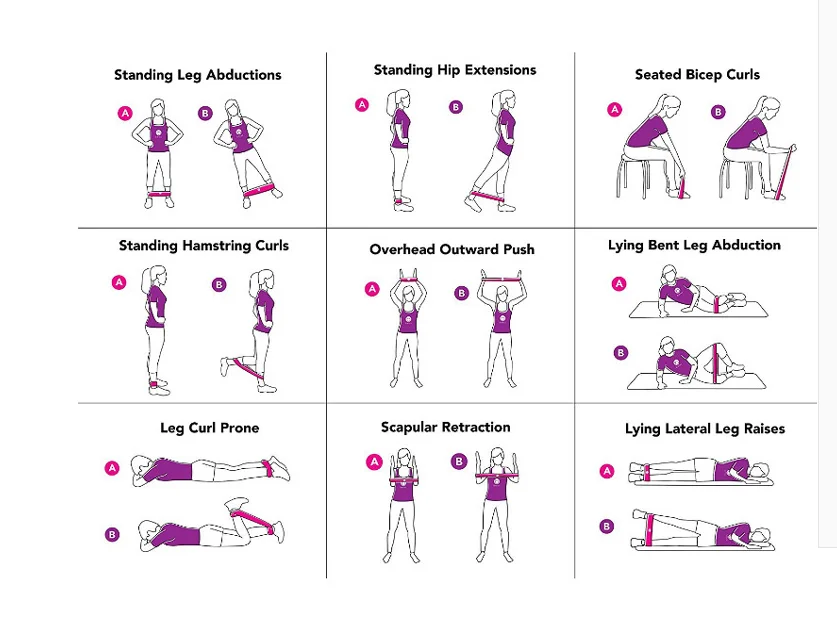 Standing Leg Abductions

A B

Standing Hip Extensions

A B

Seated Bicep Curls

A B

Standing Hamstring Curls

A B

Overhead Outward Push

A B

Lying Bent Leg Abduction

A

B

Leg Curl Prone

A

B

Scapular Retraction

A B

Lying Lateral Leg Raises

A

B