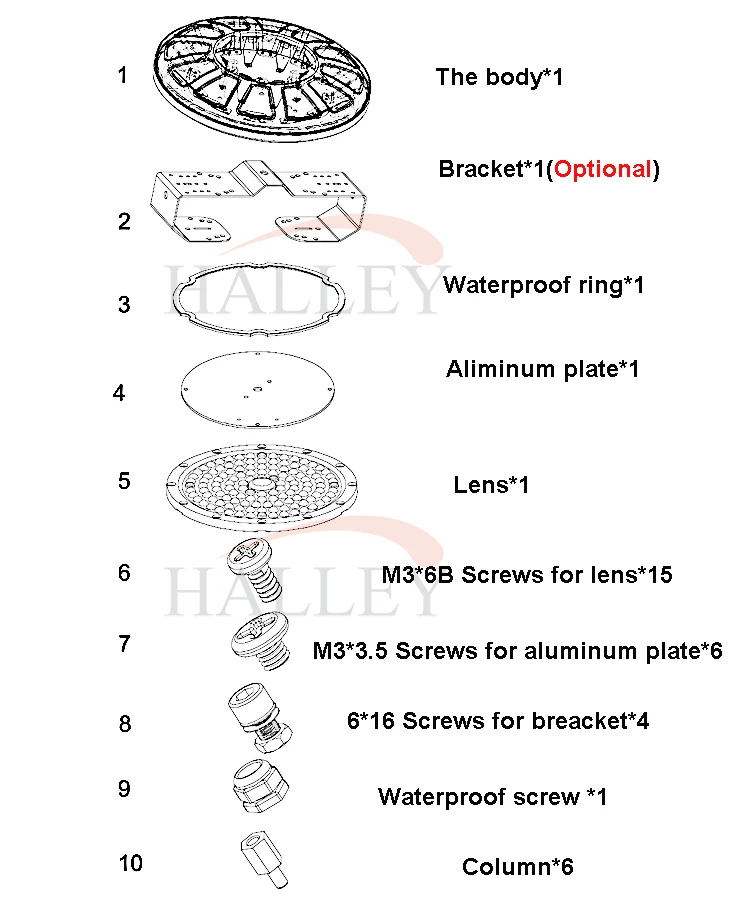 1 The body*1

2 Bracket*1(Optional)

HALLEY

3 Waterproof ring*1

4 Aliminum plate*1

5 Lens*1

6 M3*6B Screws for lens*15

HALLEY

7 M3*3.5 Screws for aluminum plate*6

8 6*16 Screws for breacket*4

9 Waterproof screw *1

10 Column*6