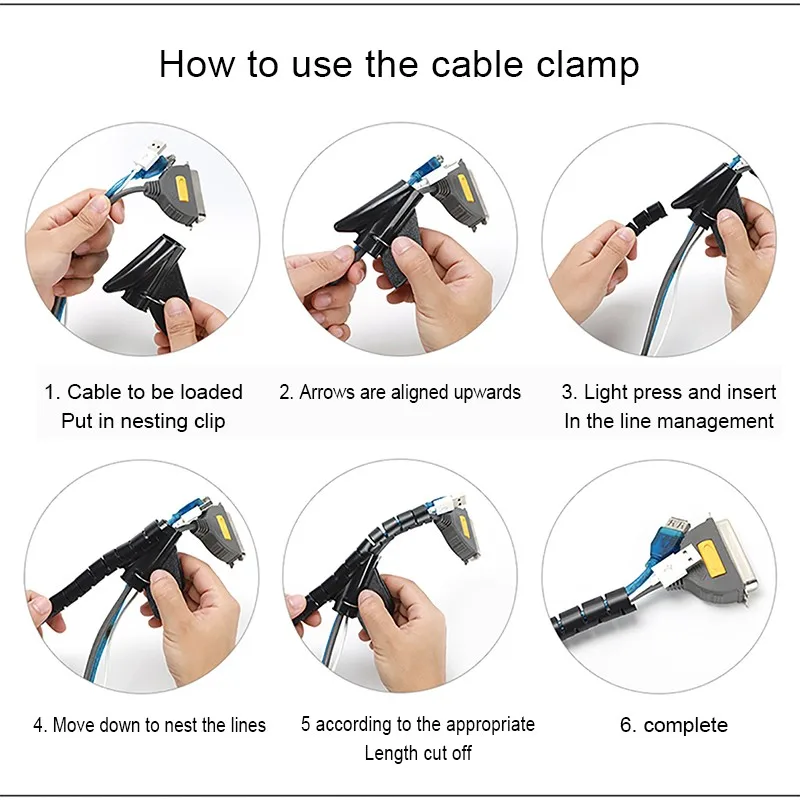 How to use the cable clamp

1. Cable to be loaded
Put in nesting clip

2. Arrows are aligned upwards

3. Light press and insert
In the line management

4. Move down to nest the lines

5 according to the appropriate
Length cut off

6. complete