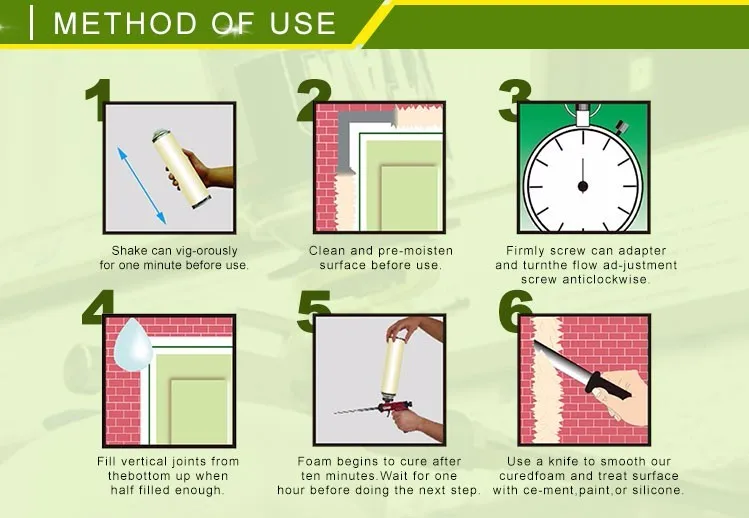 METHOD OF USE

1

Shake can vig-orously for one minute before use.

2

Clean and pre-moisten surface before use.

3

Firmly screw can adapter and turnthe flow ad-justment screw anticlockwise.

4

Fill vertical joints from thebottom up when half filled enough.

5

Foam begins to cure after ten minutes.Wait for one hour before doing the next step.

6

Use a knife to smooth our curedfoam and treat surface with ce-ment,paint,or silicone.