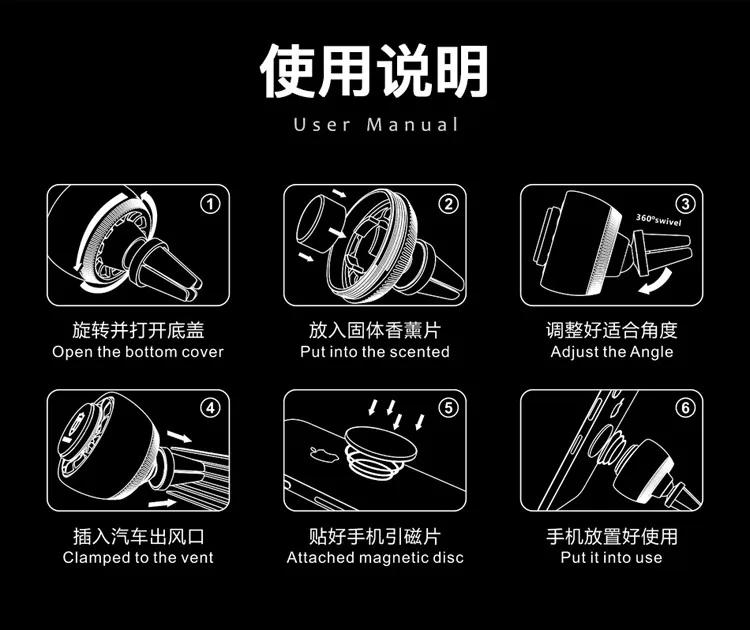 使用说明
User Manual

①
旋转并打开底盖
Open the bottom cover

②
放入固体香薰片
Put into the scented

③
360°swivel
调整好适合角度
Adjust the Angle

④
插入汽车出风口
Clamped to the vent

⑤
贴好手机引磁片
Attached magnetic disc

⑥
手机放置好使用
Put it into use