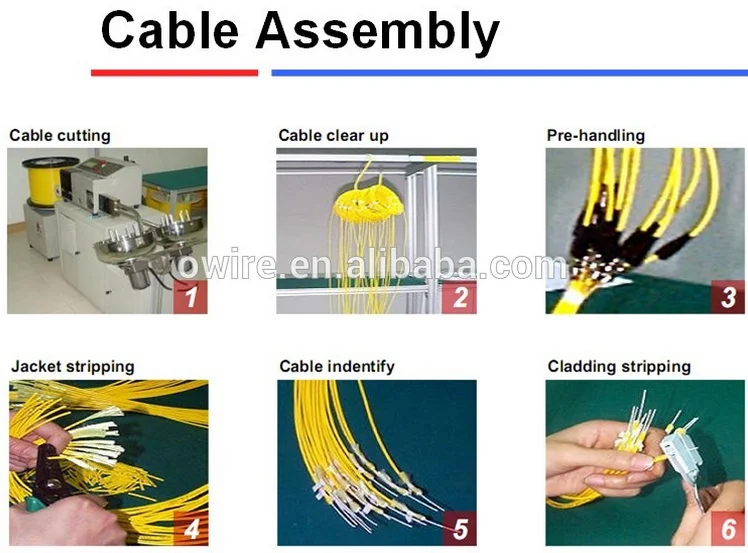 Cable Assembly

Cable cutting

1

Cable clear up

2

Pre-handling

3

owire.en.alibaba.com

Jacket stripping

4

Cable indentify

5

Cladding stripping

6