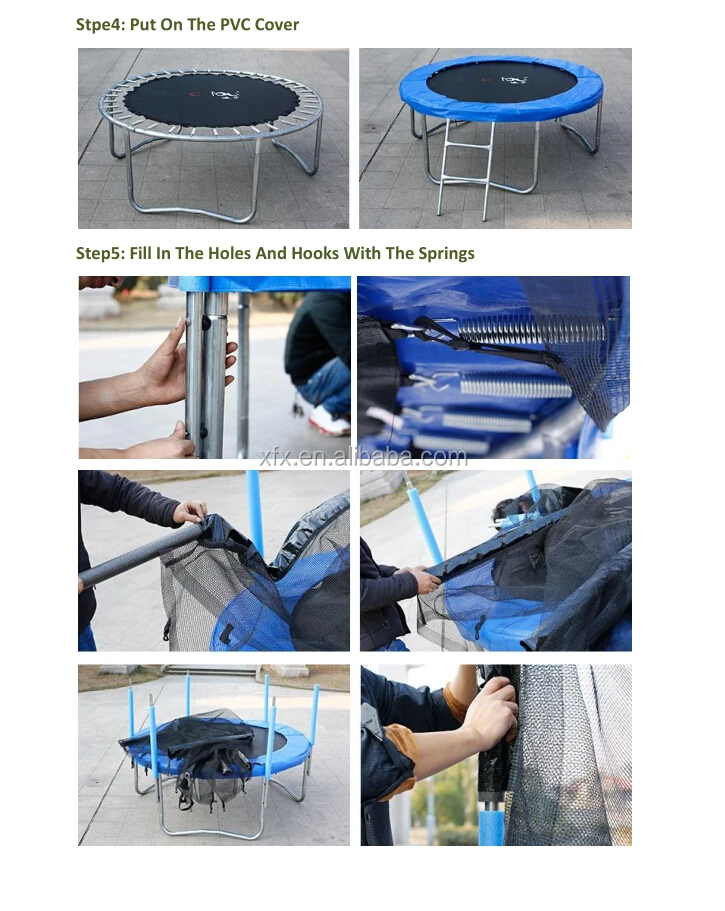 Stpe4: Put On The PVC Cover

Step5: Fill In The Holes And Hooks With The Springs

xfx.en.alibaba.com