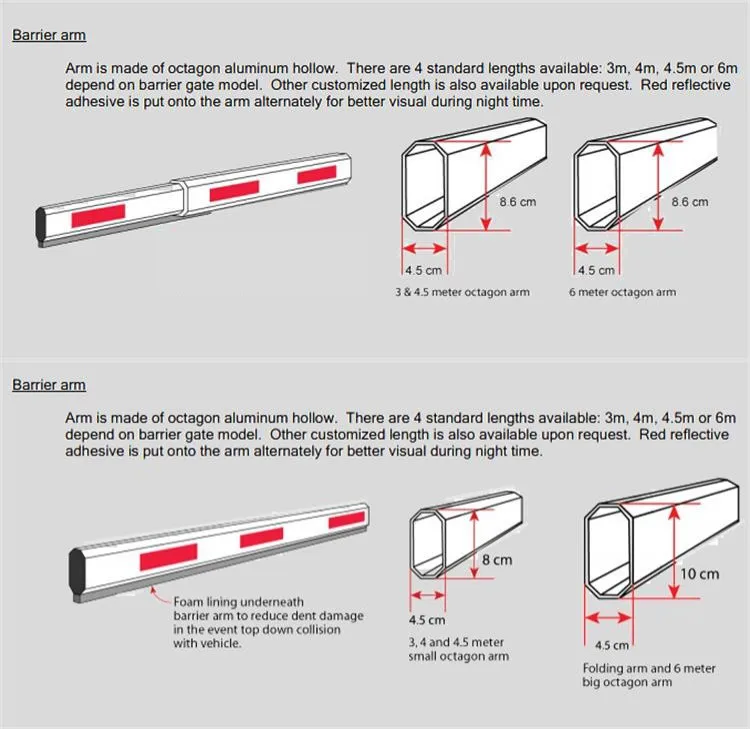 Barrier arm

Arm is made of octagon aluminum hollow. There are 4 standard lengths available: 3m, 4m, 4.5m or 6m depend on barrier gate model. Other customized length is also available upon request. Red reflective adhesive is put onto the arm alternately for better visual during night time.

8.6 cm

4.5 cm

3 & 4.5 meter octagon arm

8.6 cm

4.5 cm

6 meter octagon arm

Barrier arm

Arm is made of octagon aluminum hollow. There are 4 standard lengths available: 3m, 4m, 4.5m or 6m depend on barrier gate model. Other customized length is also available upon request. Red reflective adhesive is put onto the arm alternately for better visual during night time.

Foam lining underneath barrier arm to reduce dent damage in the event top down collision with vehicle.

8 cm

4.5 cm

3, 4 and 4.5 meter small octagon arm

10 cm

4.5 cm

Folding arm and 6 meter big octagon arm