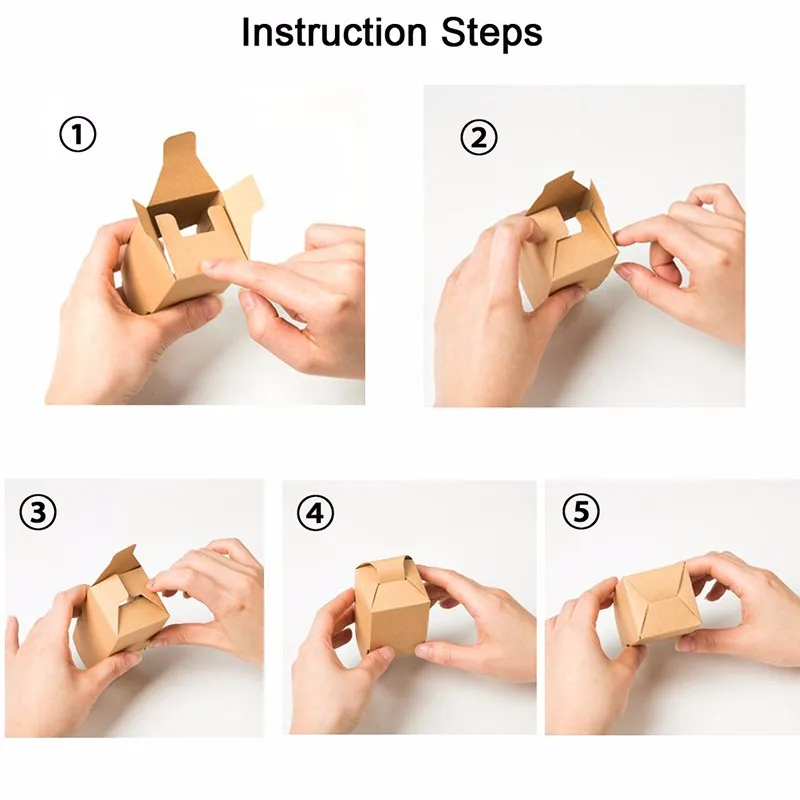 Instruction Steps

①

②

③

④

⑤