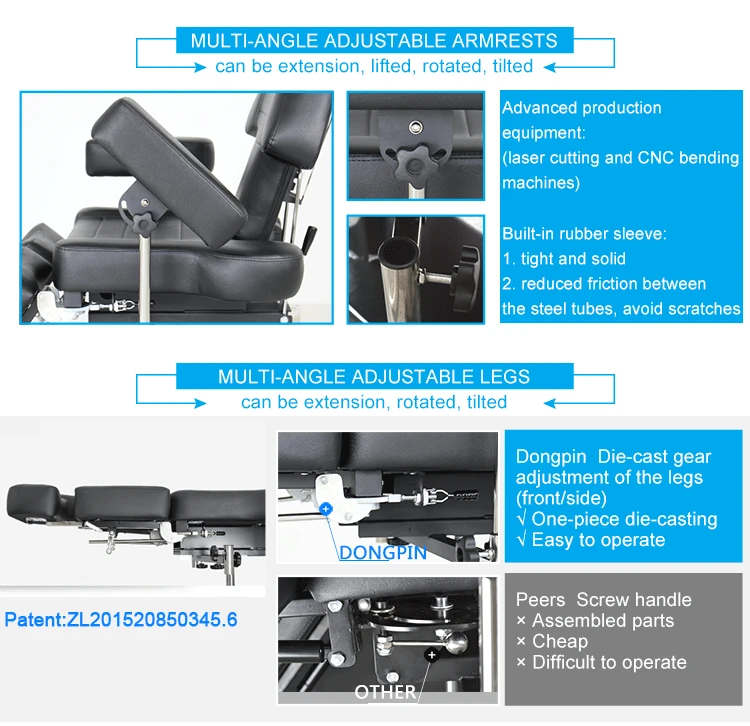 MULTI-ANGLE ADJUSTABLE ARMRESTS
can be extension, lifted, rotated, tilted

Advanced production equipment:
(laser cutting and CNC bending machines)

Built-in rubber sleeve:
1. tight and solid
2. reduced friction between the steel tubes, avoid scratches

MULTI-ANGLE ADJUSTABLE LEGS
can be extension, rotated, tilted

Patent:ZL201520850345.6

DONGPIN

Dongpin Die-cast gear adjustment of the legs (front/side)
√ One-piece die-casting
√ Easy to operate

OTHER

Peers Screw handle
× Assembled parts
× Cheap
× Difficult to operate