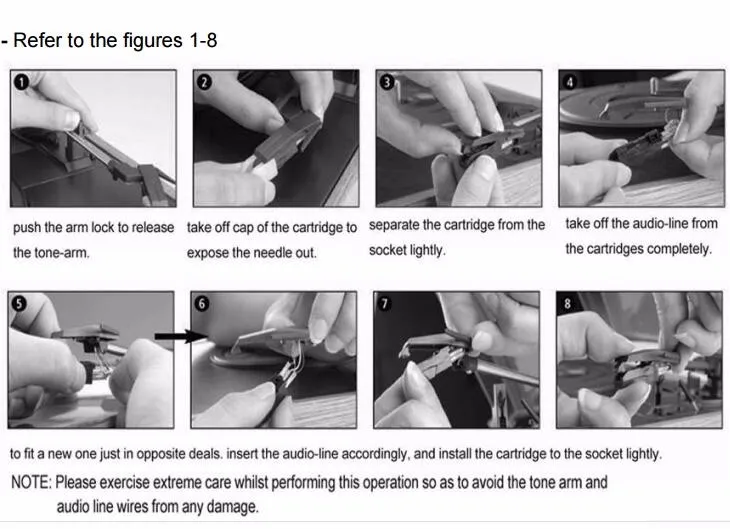 - Refer to the figures 1-8

1

2

3

4

push the arm lock to release the tone-arm.

take off cap of the cartridge to expose the needle out.

separate the cartridge from the socket lightly.

take off the audio-line from the cartridges completely.

5

6

7

8

to fit a new one just in opposite deals. insert the audio-line accordingly, and install the cartridge to the socket lightly.

NOTE: Please exercise extreme care whilst performing this operation so as to avoid the tone arm and audio line wires from any damage.