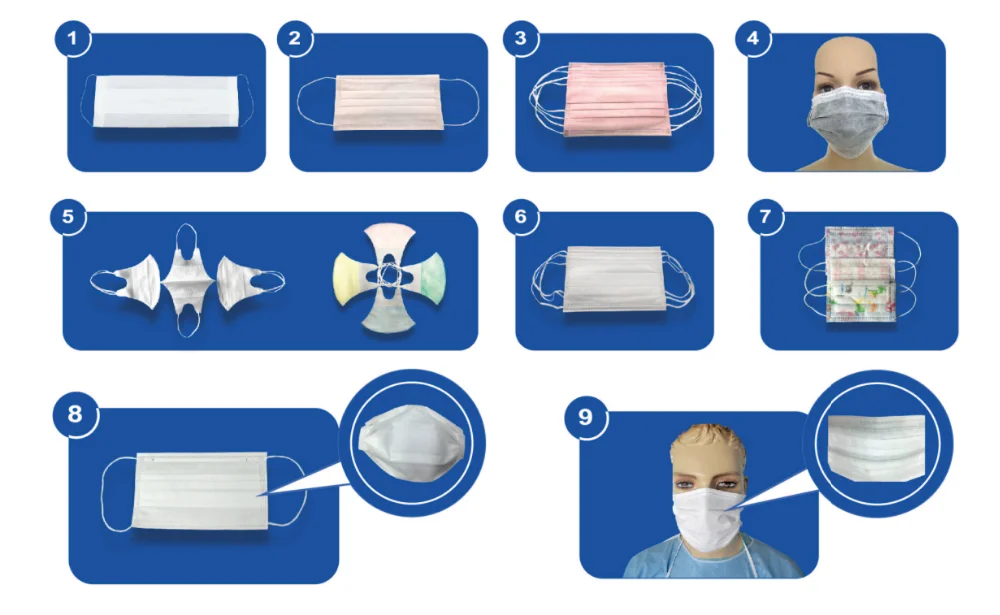 1
2
3
4
5
6
7
8
9