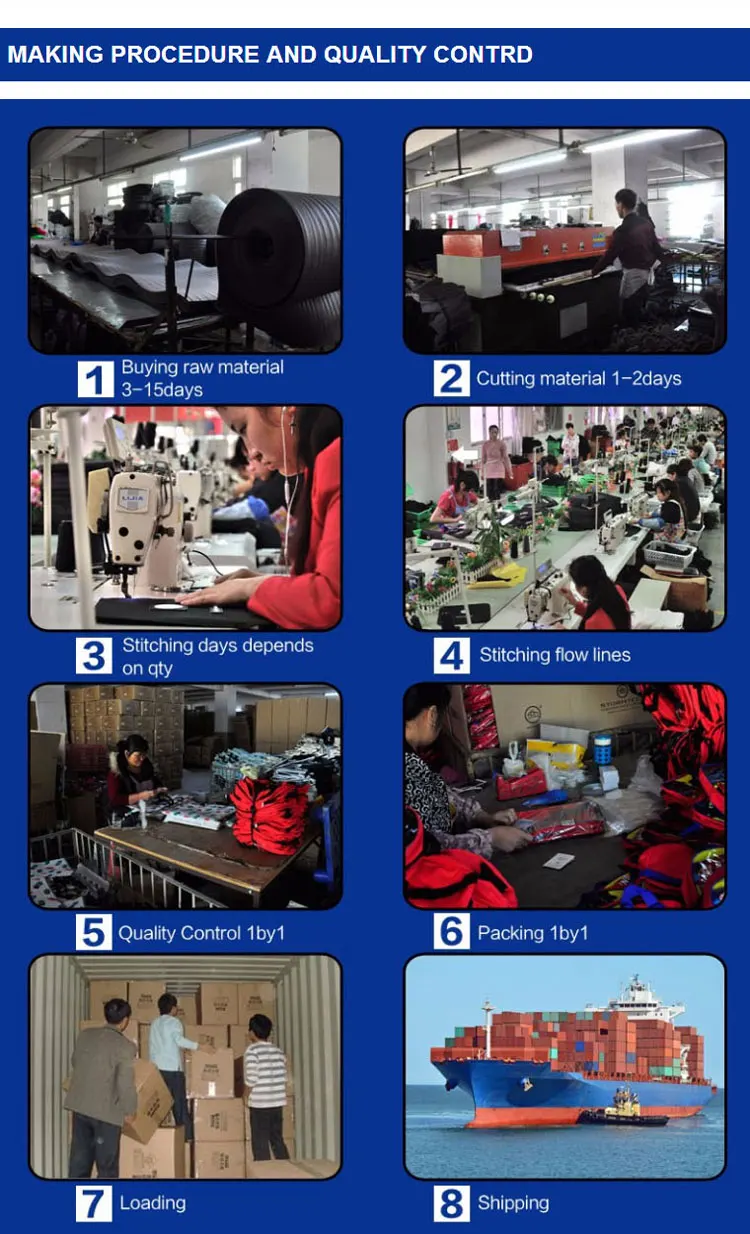 MAKING PROCEDURE AND QUALITY CONTRD

1 Buying raw material 3-15days

2 Cutting material 1-2days

3 Stitching days depends on qty

4 Stitching flow lines

5 Quality Control 1by1

6 Packing 1by1

7 Loading

8 Shipping