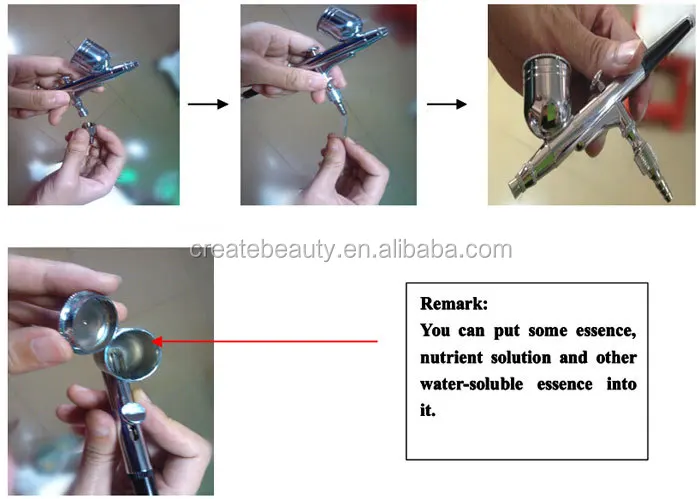 createbeauty.en.alibaba.com

Remark:
You can put some essence, nutrient solution and other water-soluble essence into it.