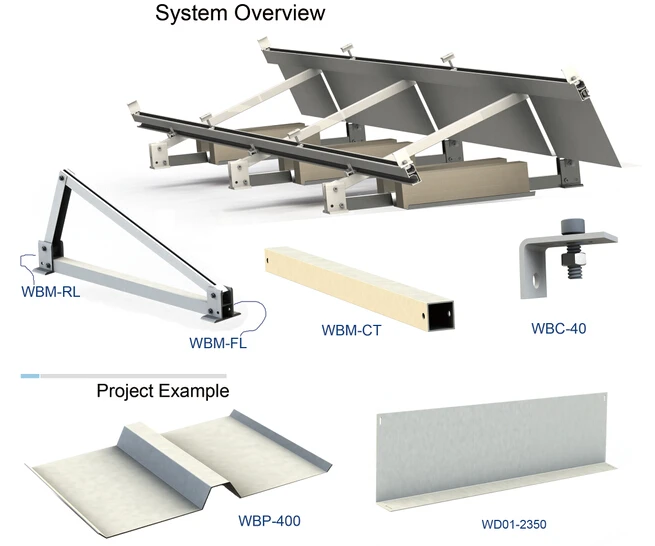 System Overview

WBM-RL

WBM-FL

WBM-CT

WBC-40

Project Example

WBP-400

WD01-2350