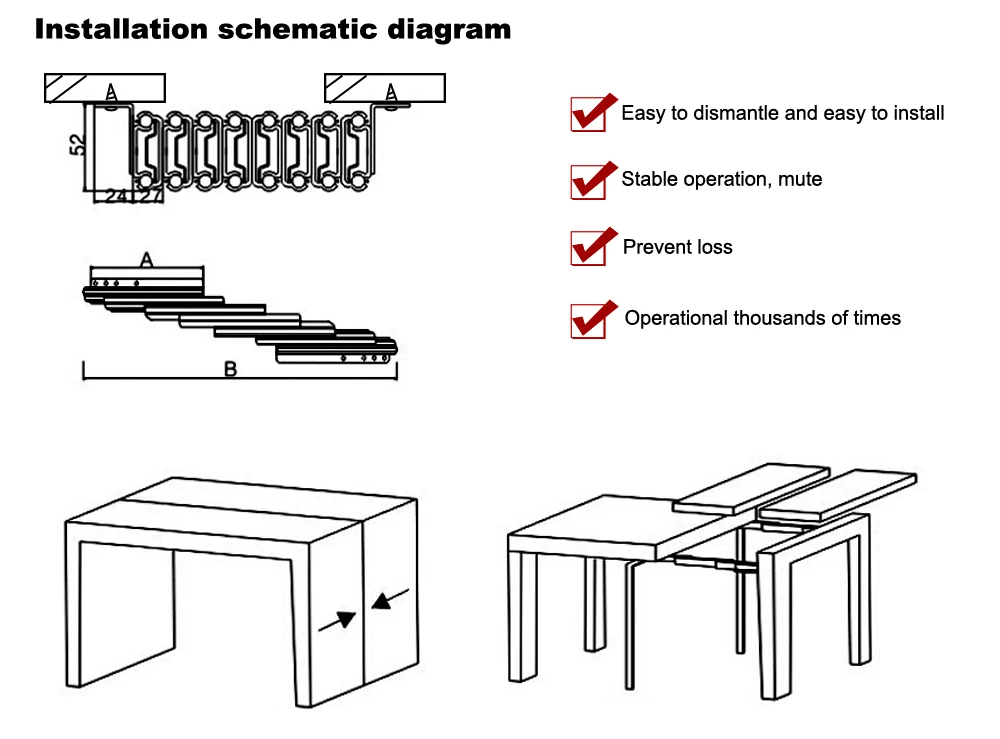 Installation schematic diagram

A

A

52

24

27

A

B

Easy to dismantle and easy to install

Stable operation, mute

Prevent loss

Operational thousands of times